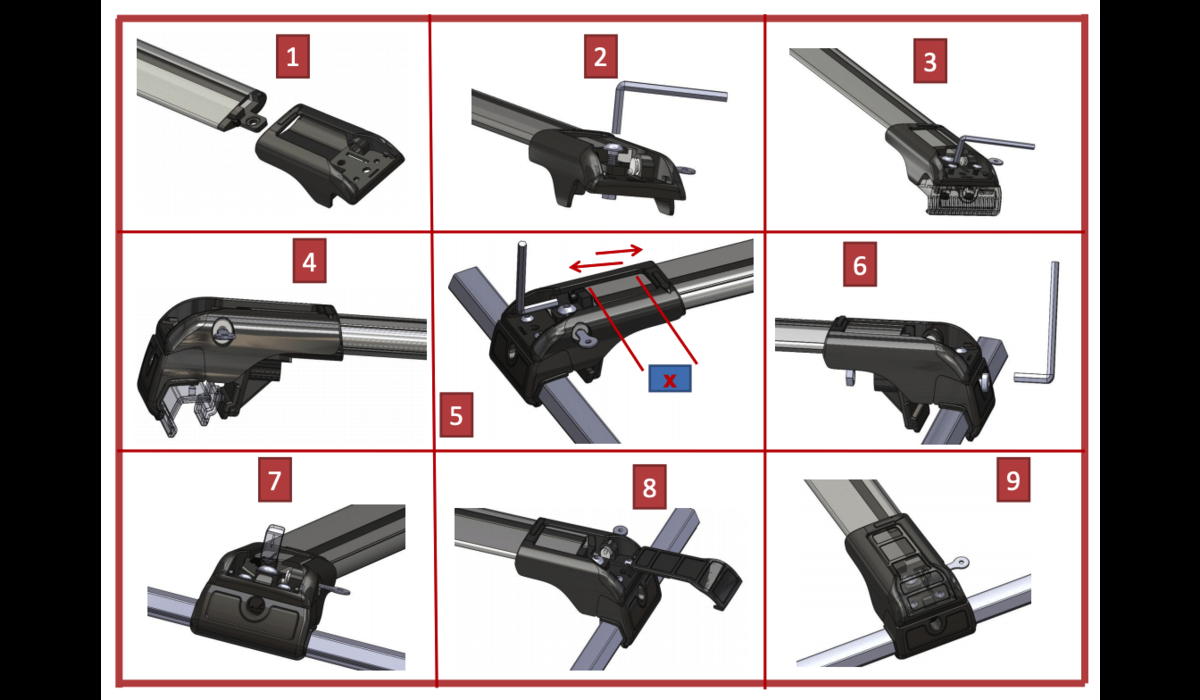 1

2

3

4

x

5

6

7

8

9