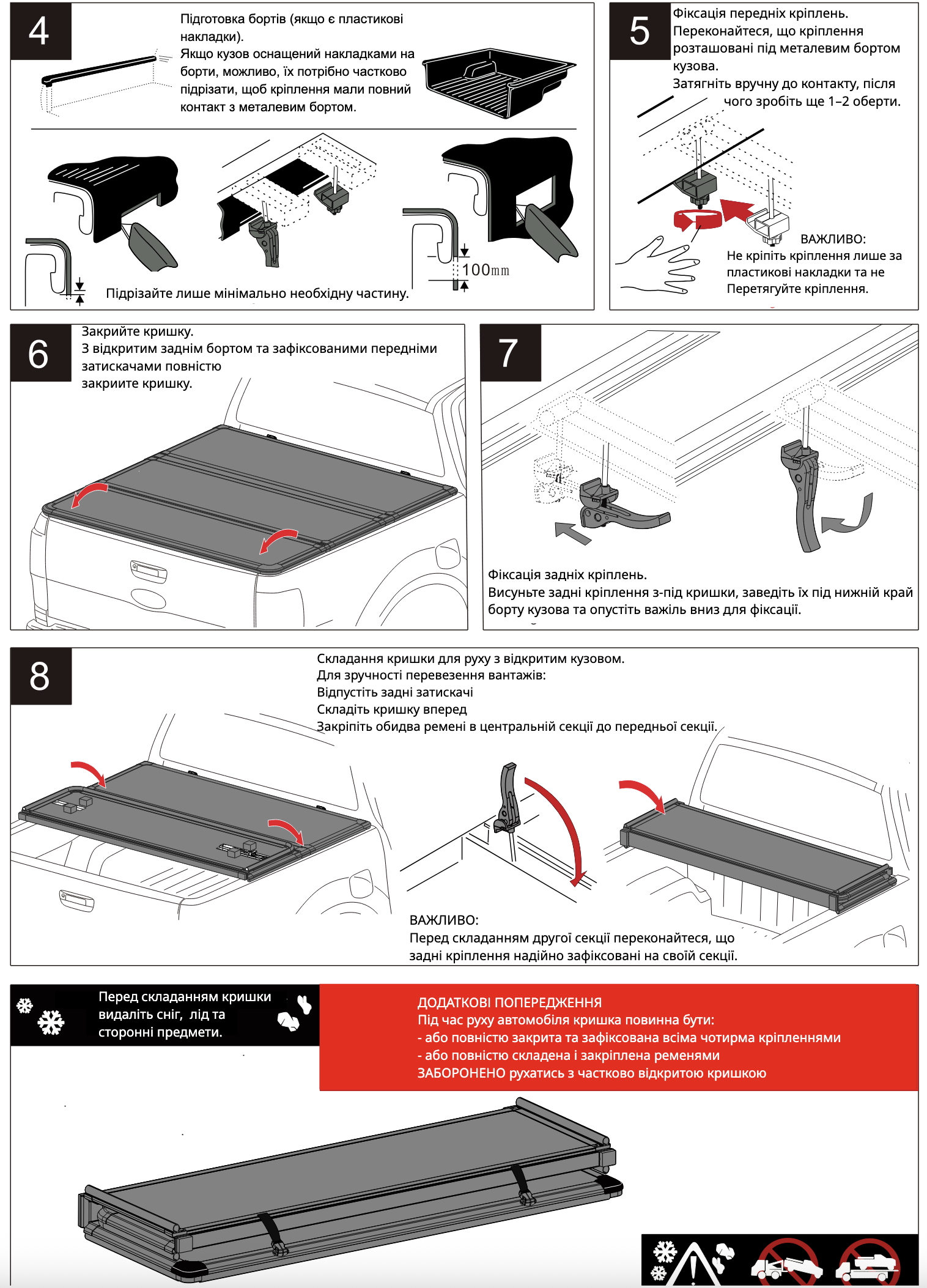 4

Підготовка бортів (якщо є пластикові накладки).
Якщо кузов оснащений накладками на борти, можливо, їх потрібно частково підрізати, щоб кріплення мали повний контакт з металевим бортом.

100mm

Підрізайте лише мінімально необхідну частину.

5

Фіксація передніх кріплень.
Переконайтеся, що кріплення розташовані під металевим бортом кузова.
Затягніть вручну до контакту, після чого зробіть ще 1–2 оберти.

ВАЖЛИВО:
Не кріпіть кріплення лише за пластикові накладки та не Перетягуйте кріплення.

6

Закрийте кришку.
З відкритим заднім бортом та зафіксованими передніми затискачами повністю закриите кришку.

7

Фіксація задніх кріплень.
Висуньте задні кріплення з-під кришки, заведіть їх під нижній край борту кузова та опустіть важіль вниз для фіксації.

8

Складання кришки для руху з відкритим кузовом.
Для зручності перевезення вантажів:
Відпустіть задні затискачі
Складіть кришку вперед
Закріпіть обидва ремені в центральній секції до передньої секції.

ВАЖЛИВО:
Перед складанням другої секції переконайтеся, що задні кріплення надійно зафіксовані на своїй секції.

Перед складанням кришки видаліть сніг, лід та сторонні предмети.

ДОДАТКОВІ ПОПЕРЕДЖЕННЯ
Під час руху автомобіля кришка повинна бути:
- або повністю закрита та зафіксована всіма чотирма кріпленнями
- або повністю складена і закріплена ременями
ЗАБОРОНЕНО рухатись з частково відкритою кришкою