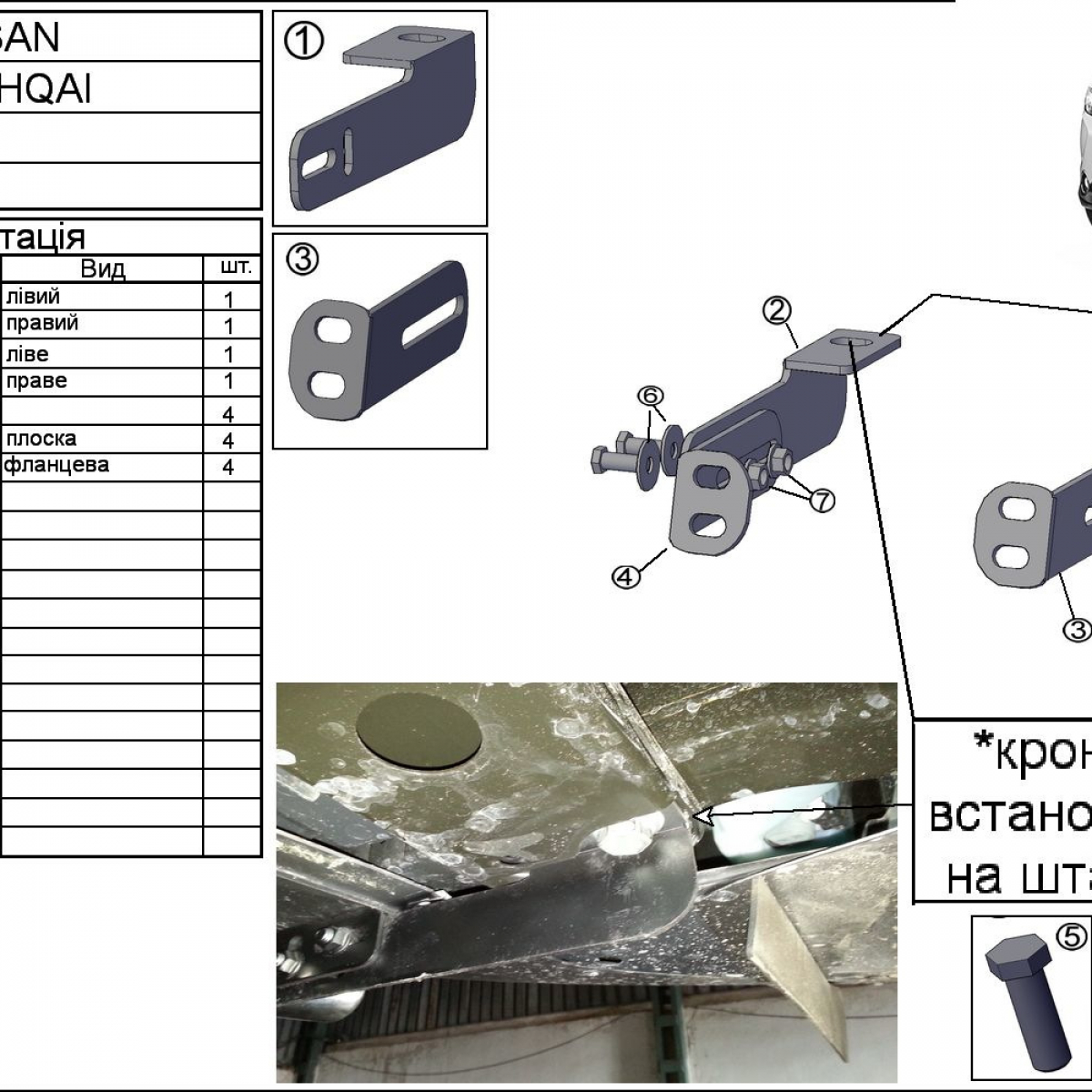 SAN
HQAI

тація

| Вид | шт. |
|---|---|
| лівий | 1 |
| правий | 1 |
| ліве | 1 |
| праве | 1 |
| | 4 |
| плоска | 4 |
| фланцева | 4 |

①
③
②
⑥
⑦
④
③
*крон
встано
на шта
⑤