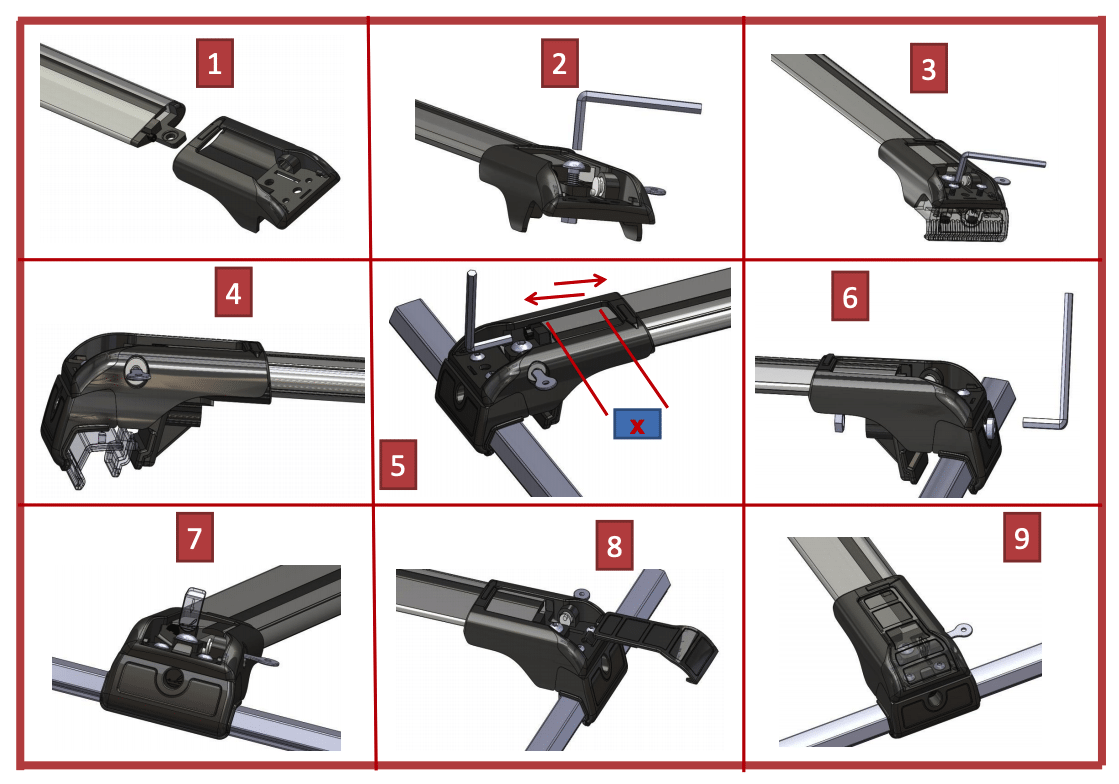 1

2

3

4

x

5

6

7

8

9